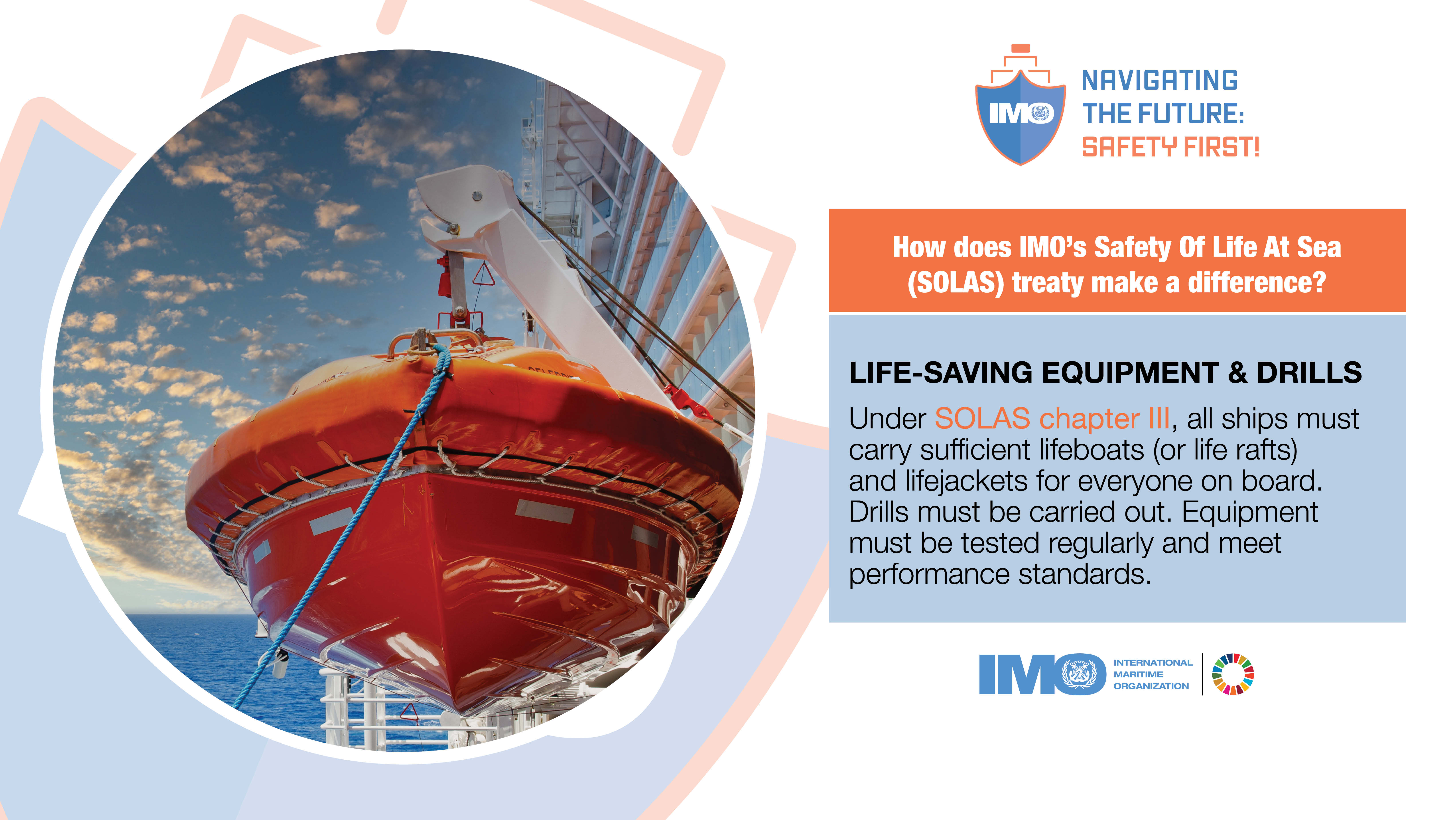 IMO

NAVIGATING THE FUTURE: SAFETY FIRST!

How does IMO's Safety Of Life At Sea (SOLAS) treaty make a difference?

LIFE-SAVING EQUIPMENT & DRILLS

Under SOLAS chapter III, all ships must carry sufficient lifeboats (or life rafts) and lifejackets for everyone on board. Drills must be carried out. Equipment must be tested regularly and meet performance standards.

IMO INTERNATIONAL MARITIME ORGANIZATION