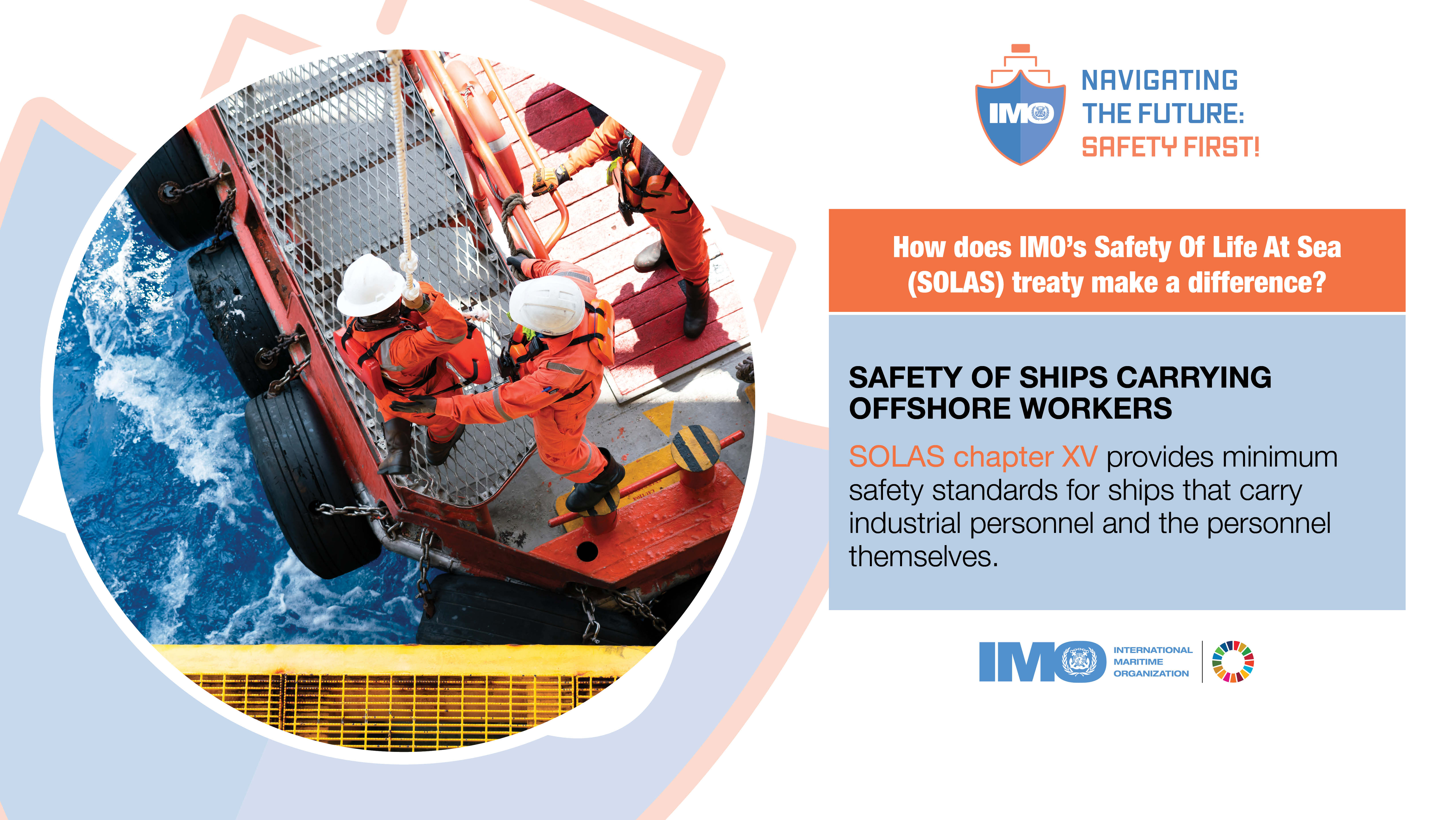 IMO

NAVIGATING THE FUTURE: SAFETY FIRST!

How does IMO's Safety Of Life At Sea (SOLAS) treaty make a difference?

SAFETY OF SHIPS CARRYING OFFSHORE WORKERS

SOLAS chapter XV provides minimum safety standards for ships that carry industrial personnel and the personnel themselves.

IMO INTERNATIONAL MARITIME ORGANIZATION