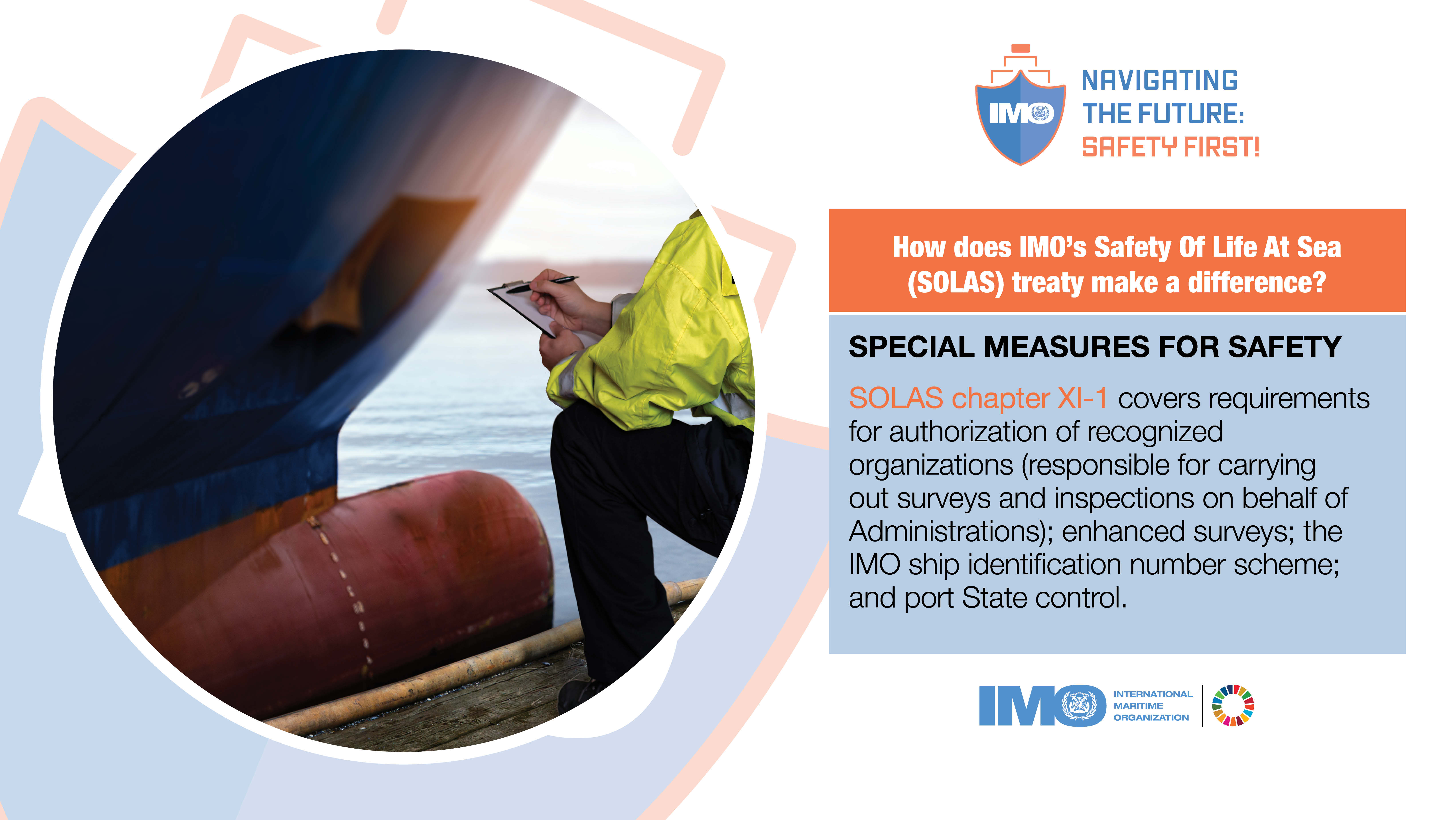 IMO

NAVIGATING THE FUTURE: SAFETY FIRST!

How does IMO's Safety Of Life At Sea (SOLAS) treaty make a difference?

SPECIAL MEASURES FOR SAFETY

SOLAS chapter XI-1 covers requirements for authorization of recognized organizations (responsible for carrying out surveys and inspections on behalf of Administrations); enhanced surveys; the IMO ship identification number scheme; and port State control.

IMO INTERNATIONAL MARITIME ORGANIZATION