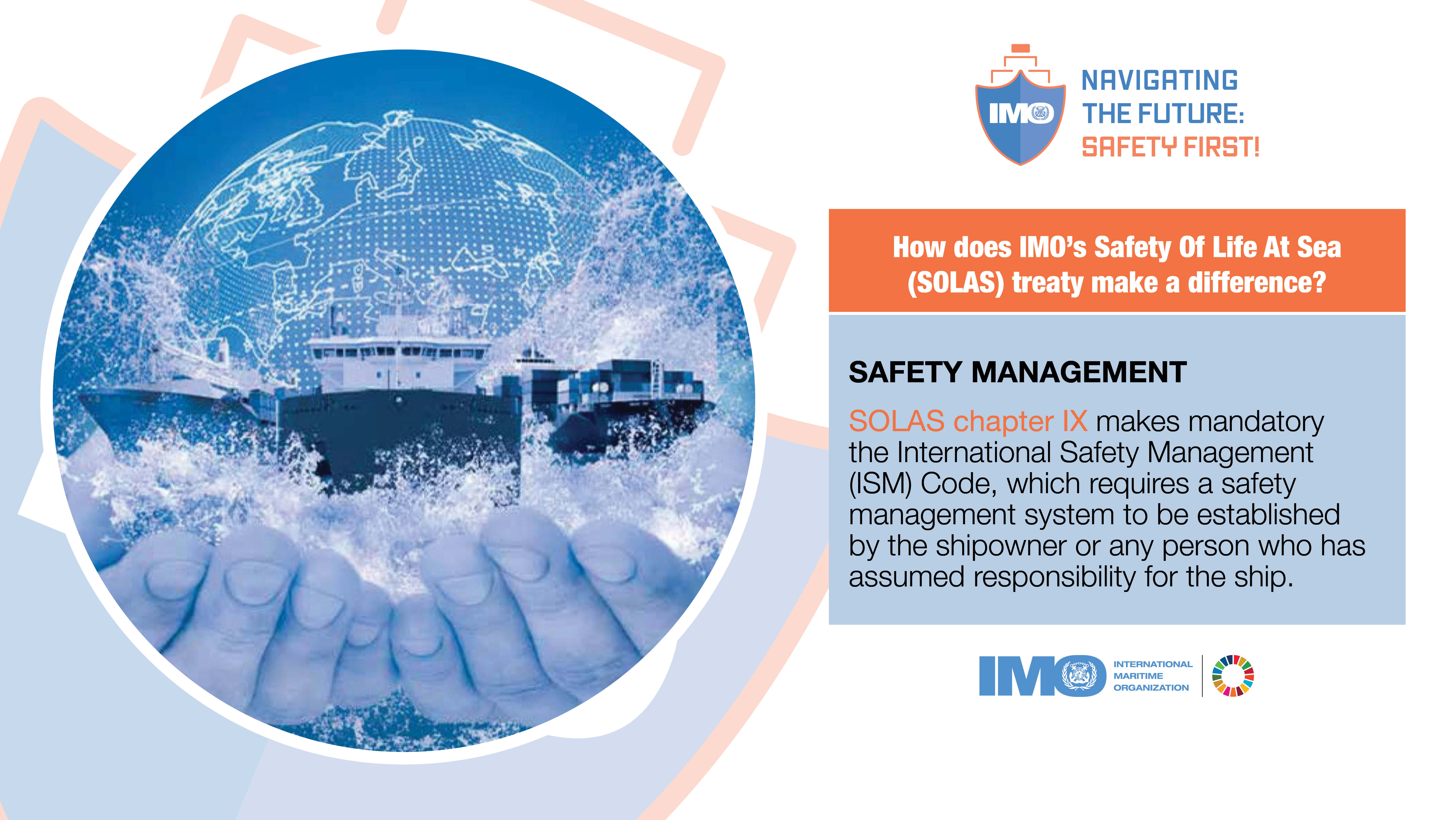 IMO

NAVIGATING THE FUTURE: SAFETY FIRST!

How does IMO's Safety Of Life At Sea (SOLAS) treaty make a difference?

SAFETY MANAGEMENT

SOLAS chapter IX makes mandatory the International Safety Management (ISM) Code, which requires a safety management system to be established by the shipowner or any person who has assumed responsibility for the ship.

IMO INTERNATIONAL MARITIME ORGANIZATION