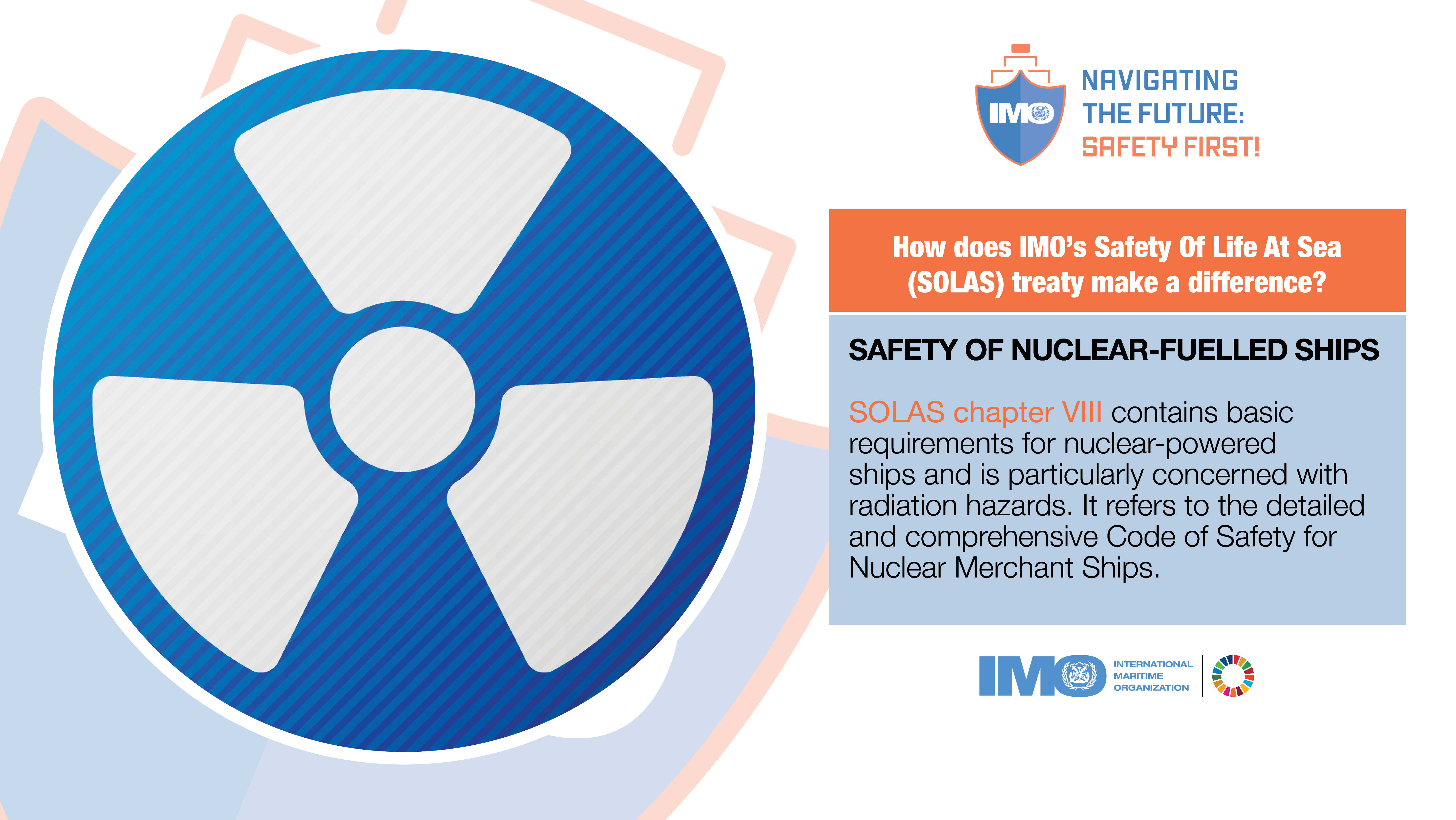 IMO

NAVIGATING THE FUTURE: SAFETY FIRST!

How does IMO's Safety Of Life At Sea (SOLAS) treaty make a difference?

SAFETY OF NUCLEAR-FUELLED SHIPS

SOLAS chapter VIII contains basic requirements for nuclear-powered ships and is particularly concerned with radiation hazards. It refers to the detailed and comprehensive Code of Safety for Nuclear Merchant Ships.

IMO INTERNATIONAL MARITIME ORGANIZATION